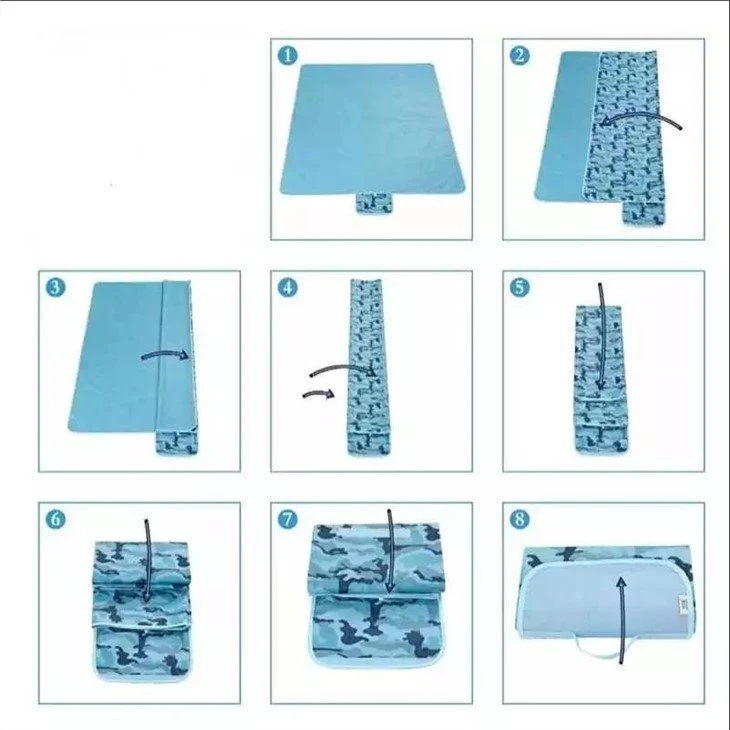 1

2

3

4

5

6

7

8