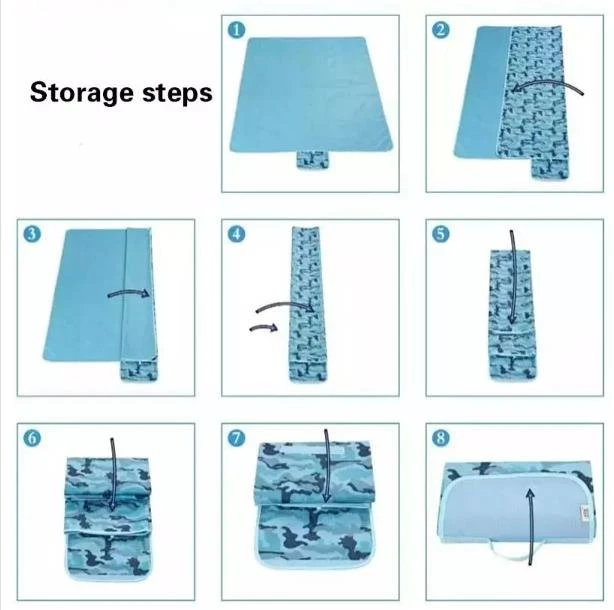 Storage steps

1

2

3

4

5

6

7

8